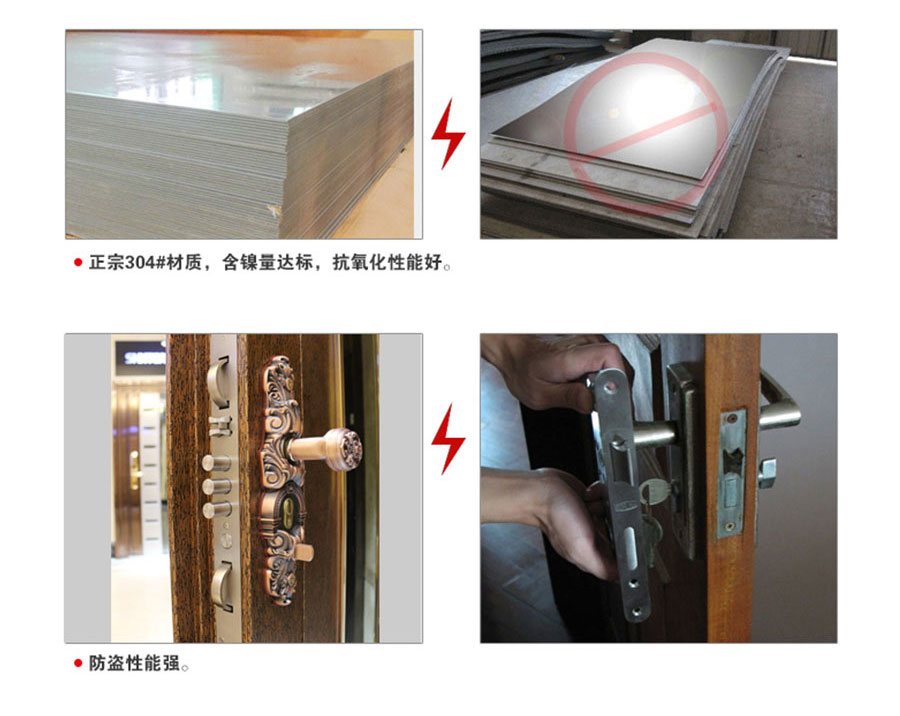 ● 正宗304#材质，含镍量达标，抗氧化性能好。

● 防盗性能强。